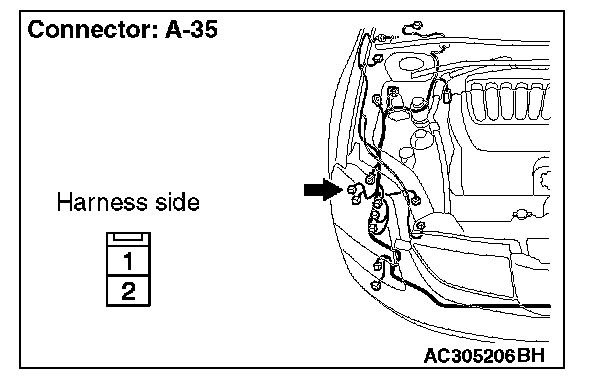 Connector: A-35

Harness side

1
2

AC305206BH