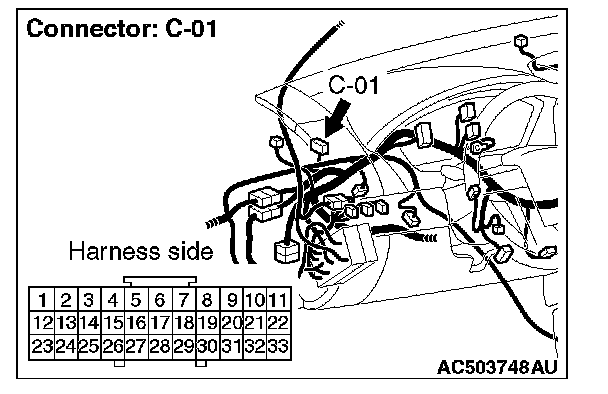 Connector: C-01

C-01

Harness side

| 1 | 2 | 3 | 4 | 5 | 6 | 7 | 8 | 9 | 10 | 11 |
|---|---|---|---|---|---|---|---|---|---|---|
| 12 | 13 | 14 | 15 | 16 | 17 | 18 | 19 | 20 | 21 | 22 |
| 23 | 24 | 25 | 26 | 27 | 28 | 29 | 30 | 31 | 32 | 33 |

AC503748AU