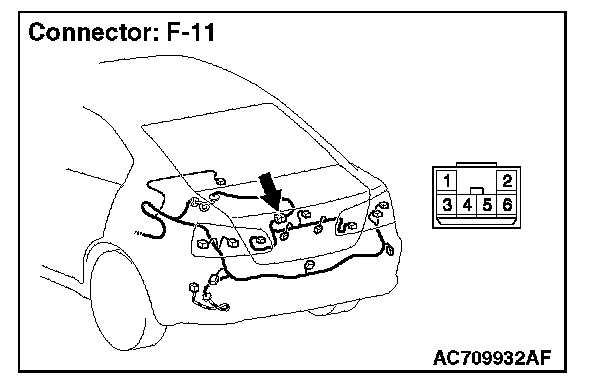 Connector: F-11

1 2
3 4 5 6

AC709932AF