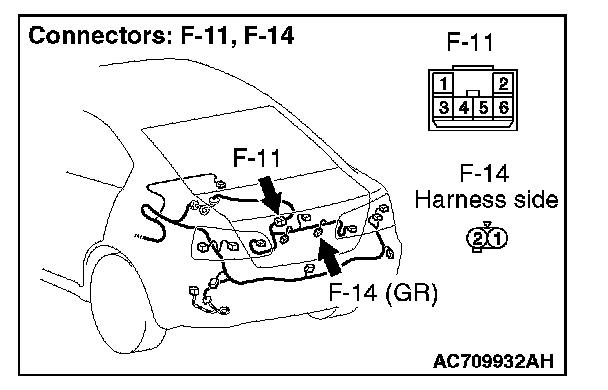 Connectors: F-11, F-14

F-11

1 2
3 4 5 6

F-11

F-14
Harness side

2 1

F-14 (GR)

AC709932AH