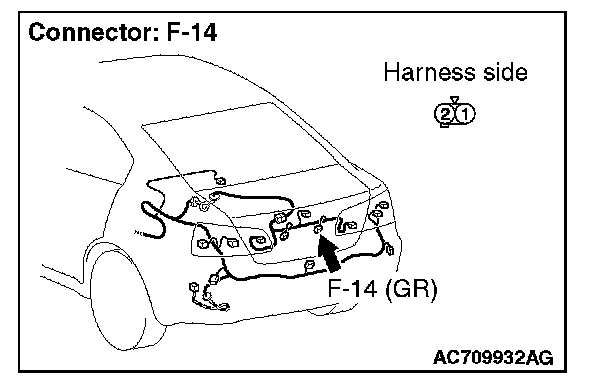 Connector: F-14

Harness side

2 1

F-14 (GR)

AC709932AG