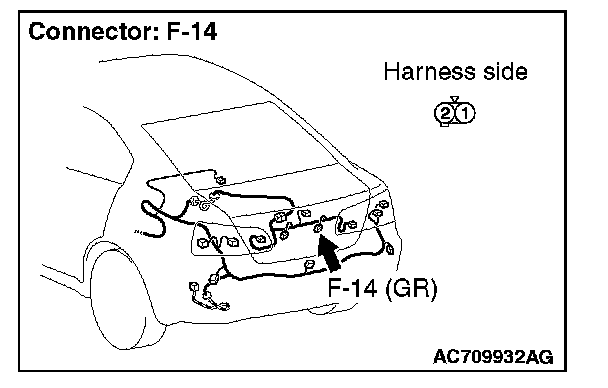 Connector: F-14

Harness side

2 1

F-14 (GR)

AC709932AG