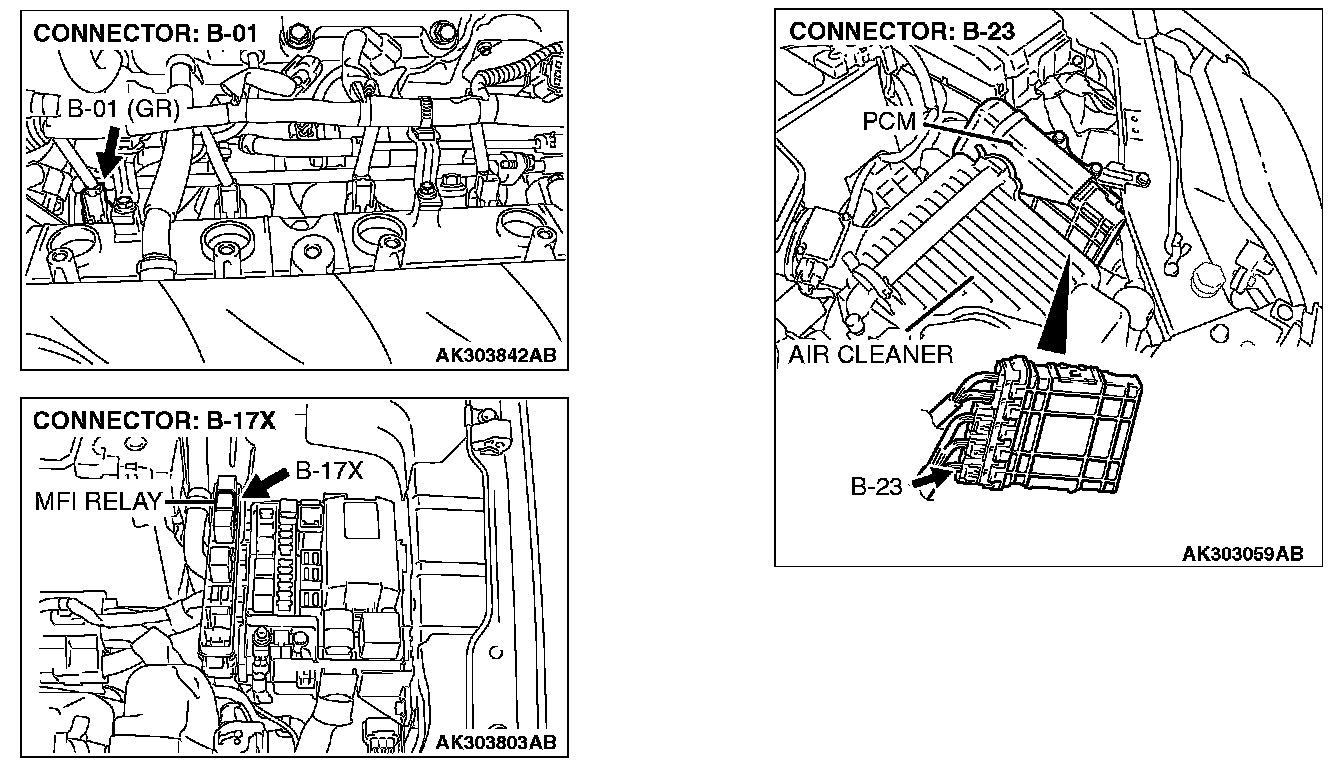 CONNECTOR: B-01

B-01 (GR)

AK303842AB

CONNECTOR: B-17X

B-17X

MFI RELAY

AK303803AB

CONNECTOR: B-23

PCM

AIR CLEANER

B-23

AK303059AB