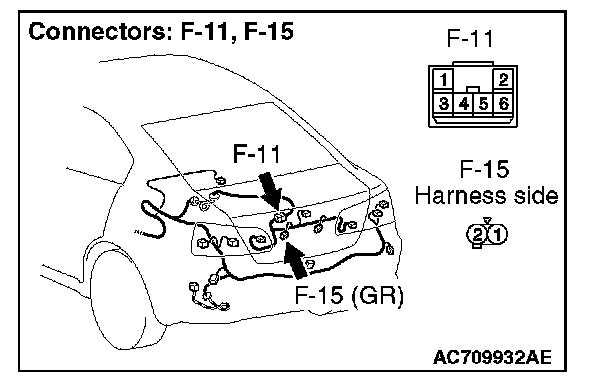 Connectors: F-11, F-15

F-11

1 2
3 4 5 6

F-11

F-15
Harness side

2 1

F-15 (GR)

AC709932AE