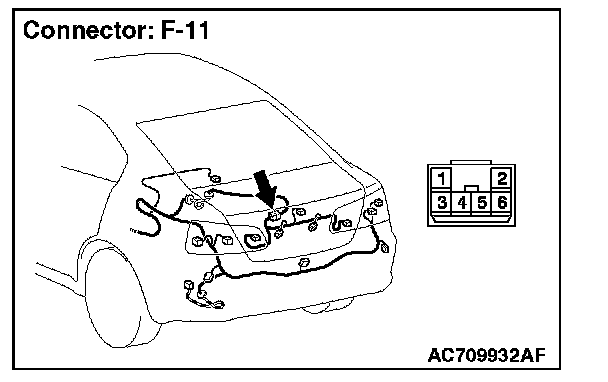 Connector: F-11

1 2
3 4 5 6

AC709932AF