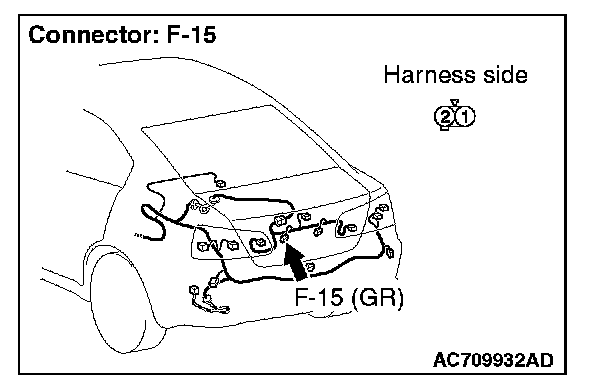 Connector: F-15

Harness side

2 1

F-15 (GR)

AC709932AD