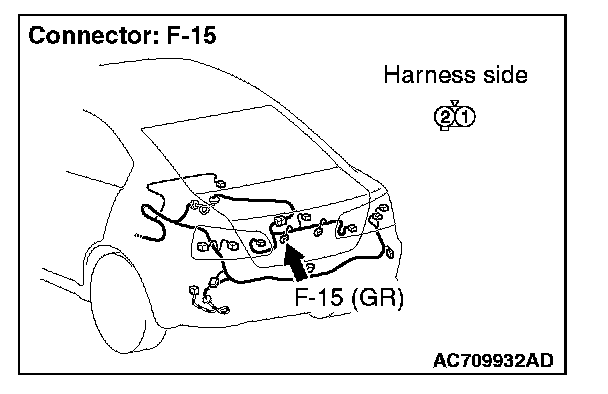 Connector: F-15

Harness side

2 1

F-15 (GR)

AC709932AD