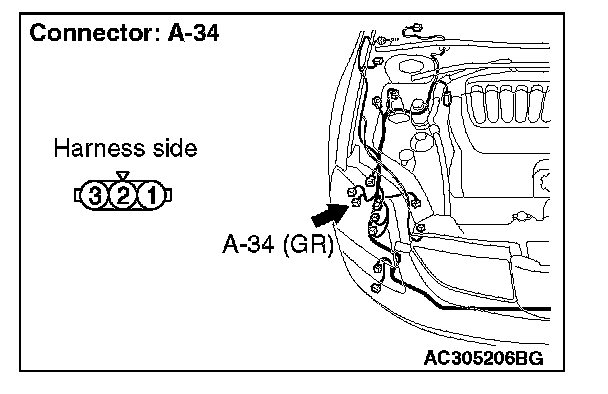 Connector: A-34

Harness side

3 2 1

A-34 (GR)

AC305206BG