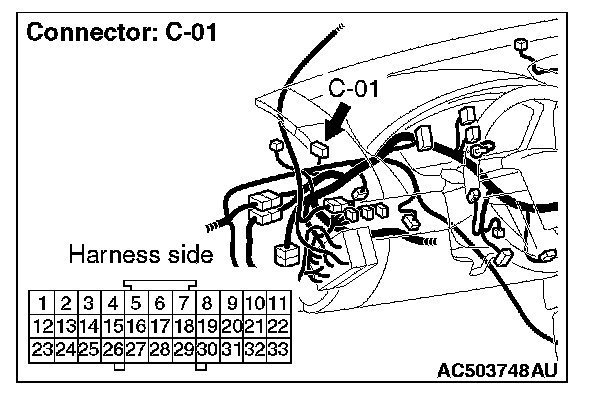 Connector: C-01

C-01

Harness side

| 1 | 2 | 3 | 4 | 5 | 6 | 7 | 8 | 9 | 10 | 11 |
|---|---|---|---|---|---|---|---|---|---|---|
| 12 | 13 | 14 | 15 | 16 | 17 | 18 | 19 | 20 | 21 | 22 |
| 23 | 24 | 25 | 26 | 27 | 28 | 29 | 30 | 31 | 32 | 33 |

AC503748AU