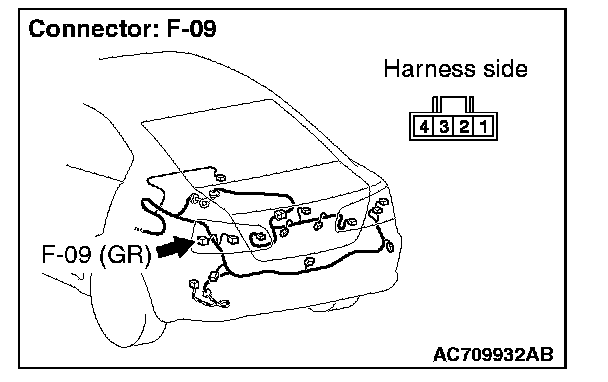 Connector: F-09

Harness side

4 3 2 1

F-09 (GR)

AC709932AB