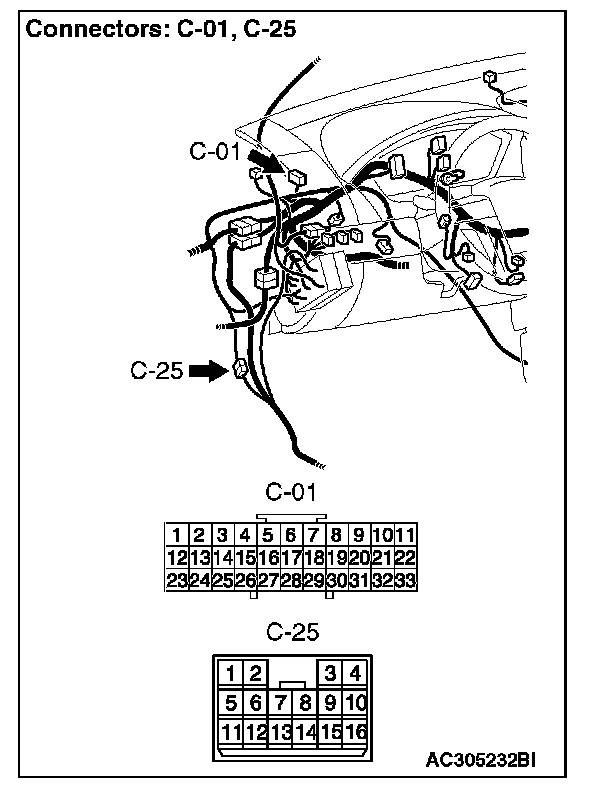 Connectors: C-01, C-25

C-01

C-25

C-01

| 1 | 2 | 3 | 4 | 5 | 6 | 7 | 8 | 9 | 10 | 11 |
|---|---|---|---|---|---|---|---|---|---|---|
| 12 | 13 | 14 | 15 | 16 | 17 | 18 | 19 | 20 | 21 | 22 |
| 23 | 24 | 25 | 26 | 27 | 28 | 29 | 30 | 31 | 32 | 33 |

C-25

| 1 | 2 | | | 3 | 4 |
|---|---|---|---|---|---|
| 5 | 6 | 7 | 8 | 9 | 10 |
| 11 | 12 | 13 | 14 | 15 | 16 |

AC305232BI