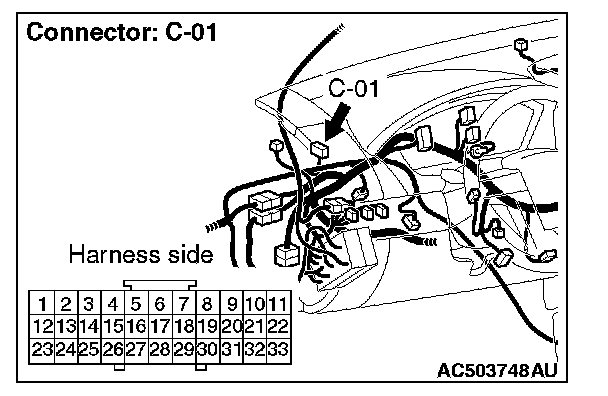 Connector: C-01

C-01

Harness side

| 1 | 2 | 3 | 4 | 5 | 6 | 7 | 8 | 9 | 10 | 11 |
|---|---|---|---|---|---|---|---|---|---|---|
| 12 | 13 | 14 | 15 | 16 | 17 | 18 | 19 | 20 | 21 | 22 |
| 23 | 24 | 25 | 26 | 27 | 28 | 29 | 30 | 31 | 32 | 33 |

AC503748AU