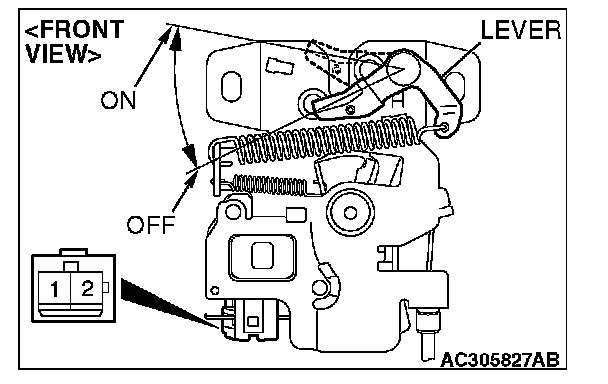 <FRONT VIEW>

LEVER

ON

OFF

1 2

AC305827AB