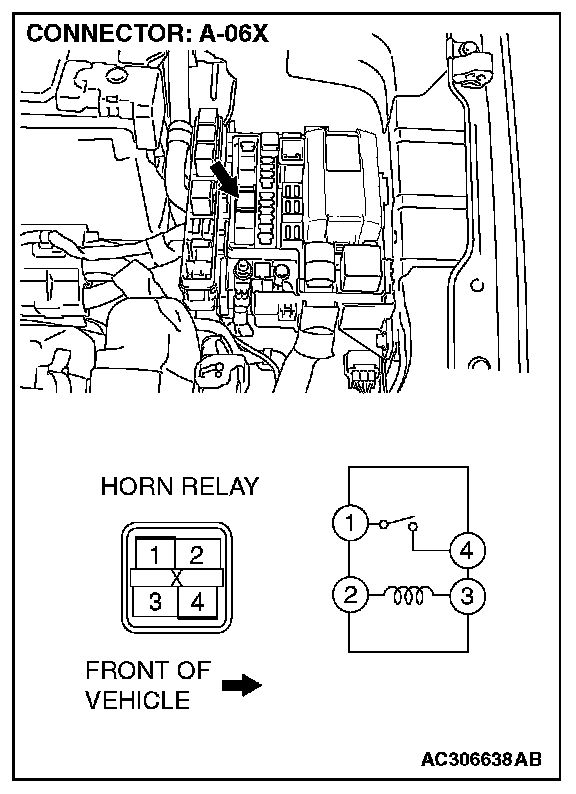 CONNECTOR: A-06X

HORN RELAY

1 2
X
3 4

1
4
2
3

FRONT OF VEHICLE

AC306638AB