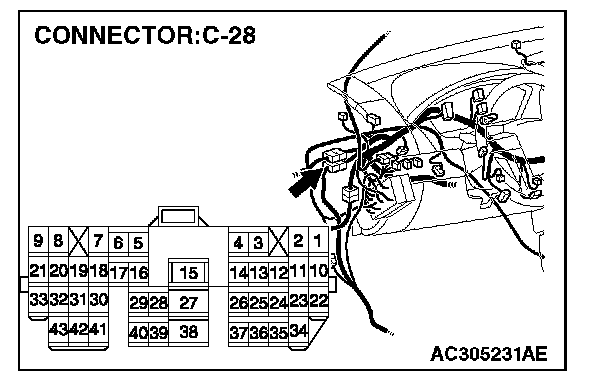 CONNECTOR:C-28

9 8 7 6 5 4 3 2 1
21 20 19 18 17 16 15 14 13 12 11 10
33 32 31 30 29 28 27 26 25 24 23 22
43 42 41 40 39 38 37 36 35 34

AC305231AE