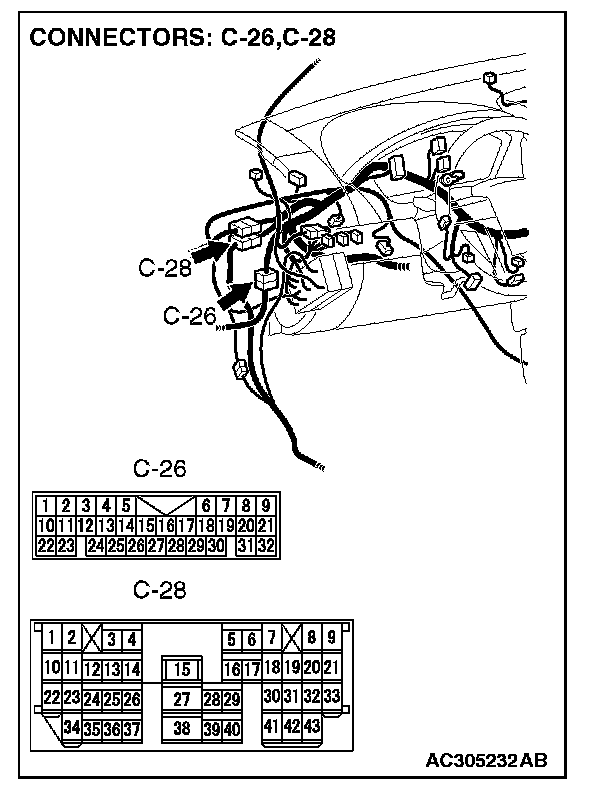 CONNECTORS: C-26,C-28

C-28

C-26

C-26

1 2 3 4 5 6 7 8 9
10 11 12 13 14 15 16 17 18 19 20 21
22 23 24 25 26 27 28 29 30 31 32

C-28

1 2 3 4 5 6 7 8 9
10 11 12 13 14 15 16 17 18 19 20 21
22 23 24 25 26 27 28 29 30 31 32 33
34 35 36 37 38 39 40 41 42 43

AC305232AB