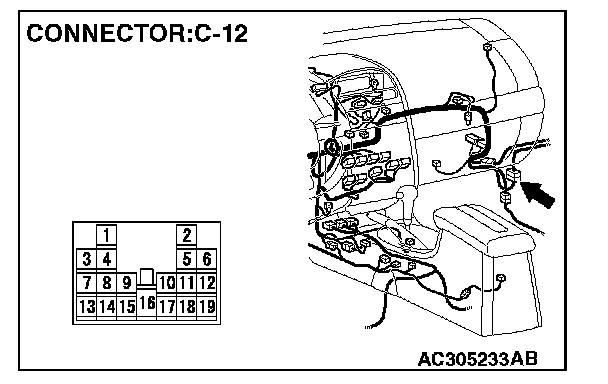 CONNECTOR:C-12

1 2
3 4 5 6
7 8 9 10 11 12
13 14 15 16 17 18 19

AC305233AB