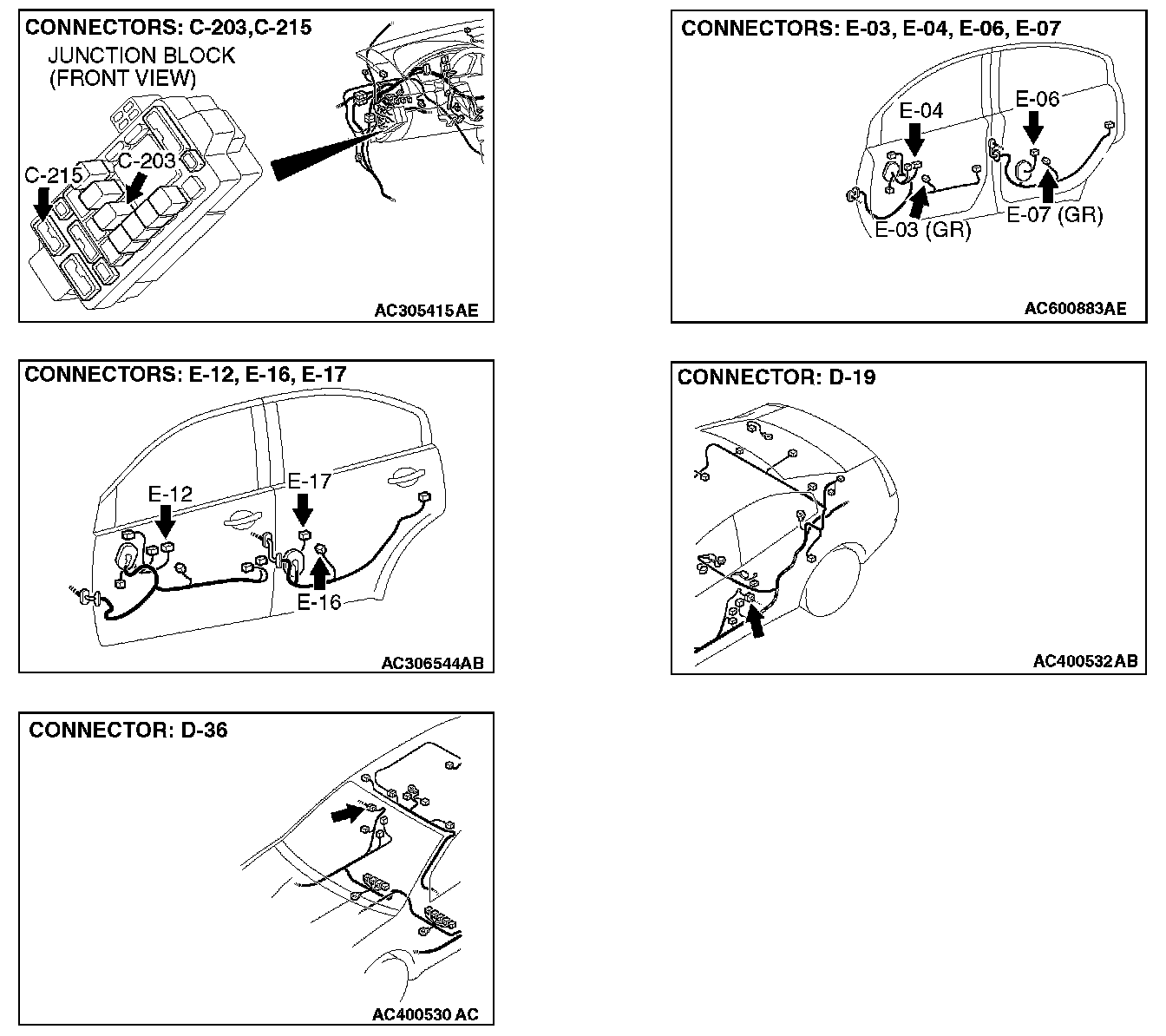 CONNECTORS: C-203,C-215
JUNCTION BLOCK (FRONT VIEW)
C-215
C-203
AC305415AE

CONNECTORS: E-03, E-04, E-06, E-07
E-04
E-06
E-03 (GR)
E-07 (GR)
AC600883AE

CONNECTORS: E-12, E-16, E-17
E-12
E-17
E-16
AC306544AB

CONNECTOR: D-19
AC400532AB

CONNECTOR: D-36
AC400530 AC