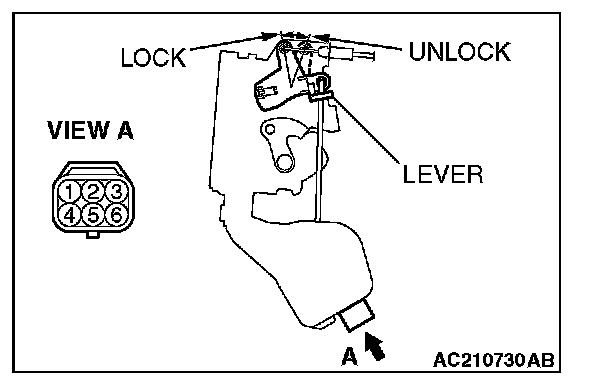 LOCK
UNLOCK
VIEW A
1 2 3
4 5 6
LEVER
A
AC210730AB