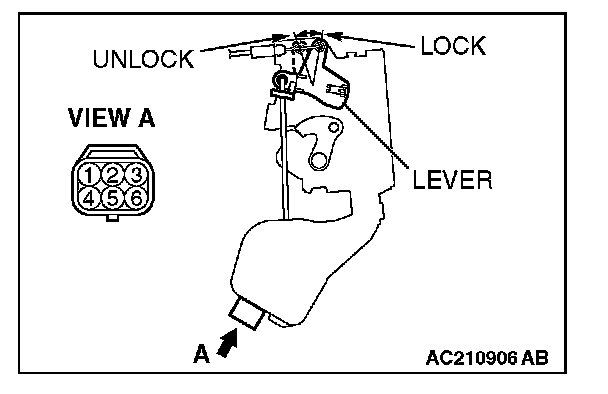 UNLOCK

LOCK

VIEW A

1 2 3
4 5 6

LEVER

A

AC210906 AB