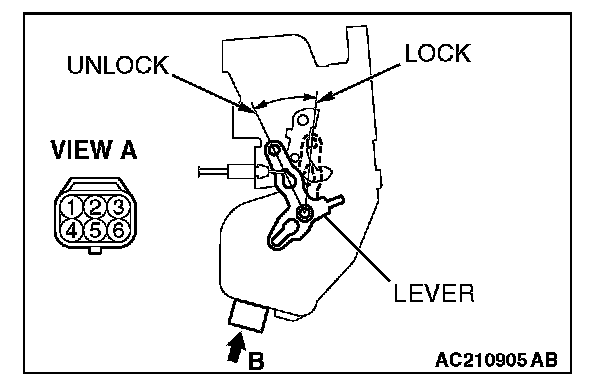 UNLOCK
LOCK
VIEW A
1 2 3
4 5 6
LEVER
B
AC210905 AB