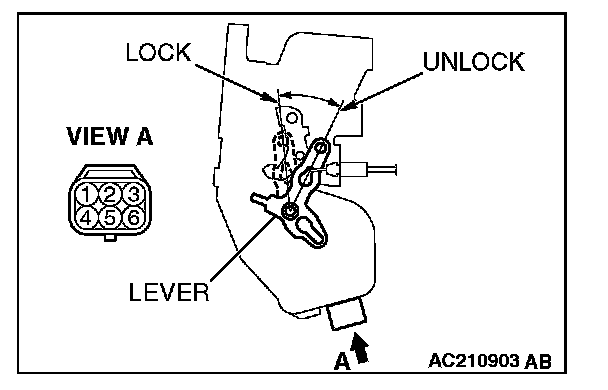 LOCK
UNLOCK
VIEW A
1 2 3
4 5 6
LEVER
A
AC210903 AB