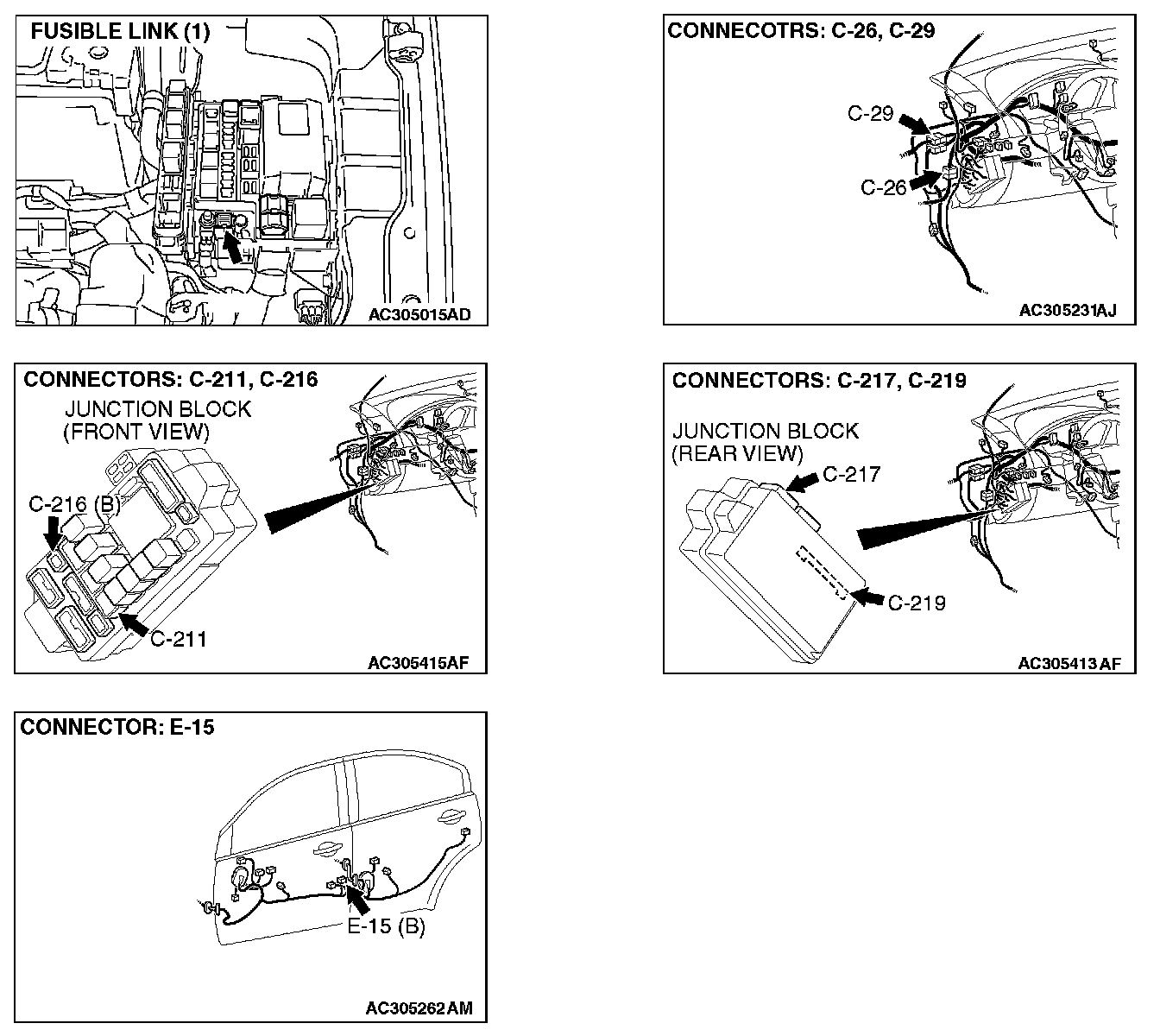 FUSIBLE LINK (1)

AC305015AD

CONNECOTRS: C-26, C-29

C-29

C-26

AC305231AJ

CONNECTORS: C-211, C-216

JUNCTION BLOCK (FRONT VIEW)

C-216 (B)

C-211

AC305415AF

CONNECTORS: C-217, C-219

JUNCTION BLOCK (REAR VIEW)

C-217

C-219

AC305413AF

CONNECTOR: E-15

E-15 (B)

AC305262AM