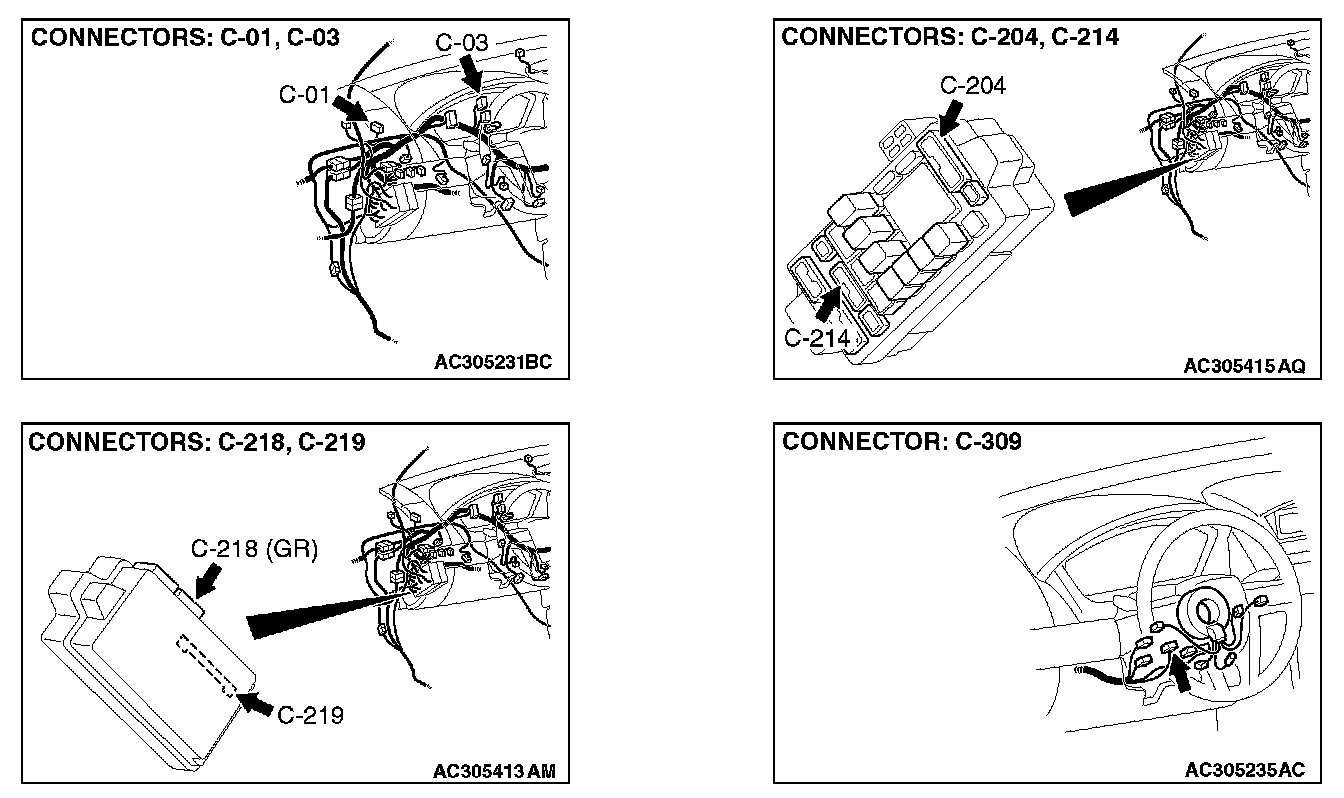 CONNECTORS: C-01, C-03

C-03

C-01

AC305231BC

CONNECTORS: C-204, C-214

C-204

C-214

AC305415 AQ

CONNECTORS: C-218, C-219

C-218 (GR)

C-219

AC305413 AM

CONNECTOR: C-309

AC305235AC