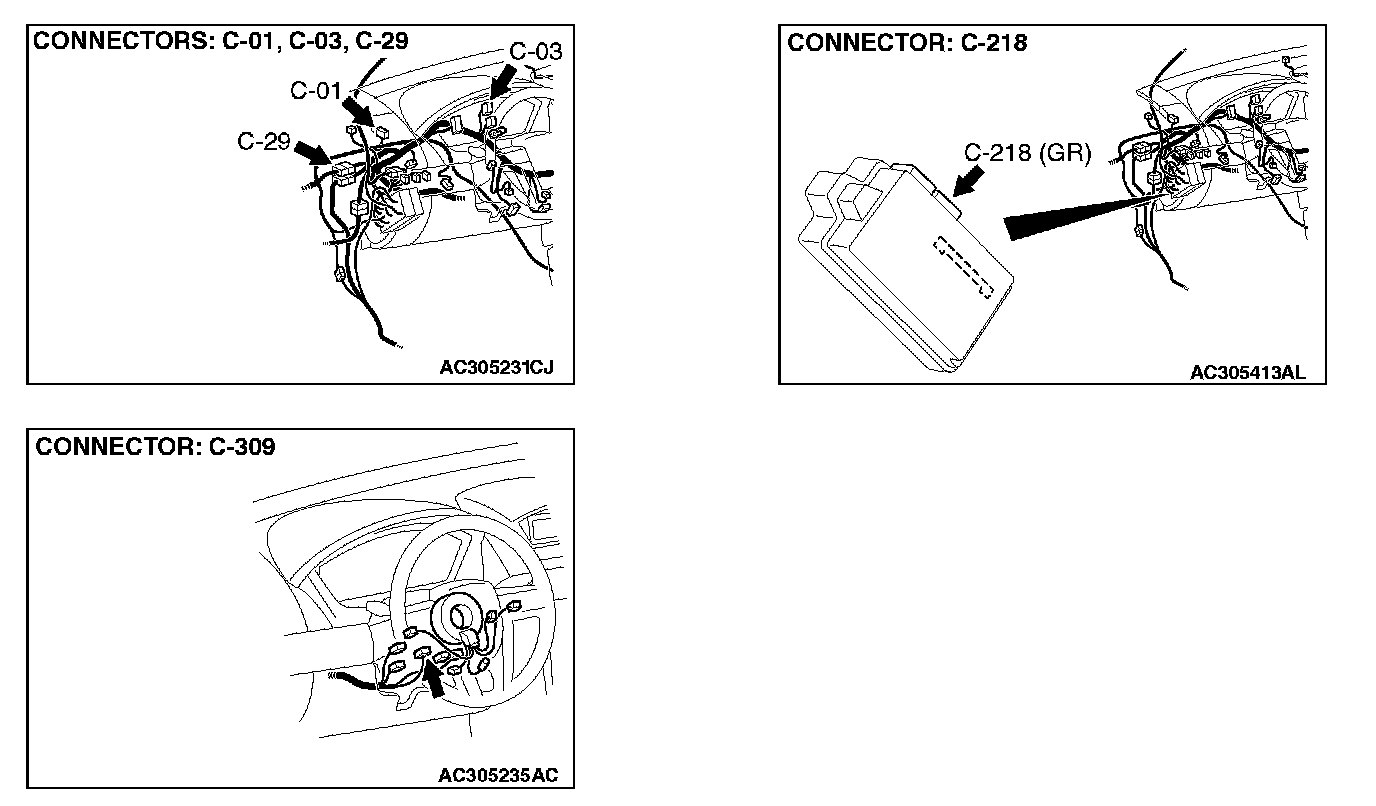 CONNECTORS: C-01, C-03, C-29

C-03

C-01

C-29

AC305231CJ

CONNECTOR: C-218

C-218 (GR)

AC305413AL

CONNECTOR: C-309

AC305235AC