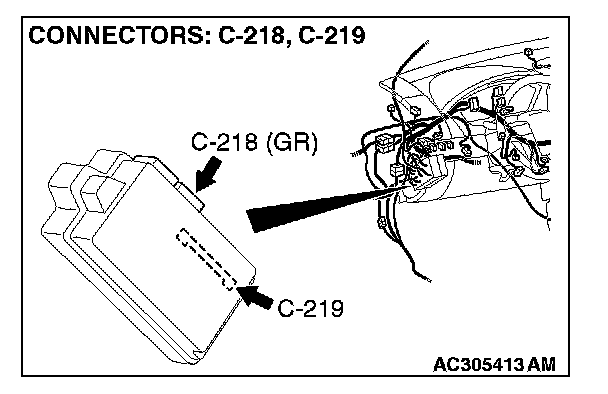 CONNECTORS: C-218, C-219

C-218 (GR)

C-219

AC305413 AM