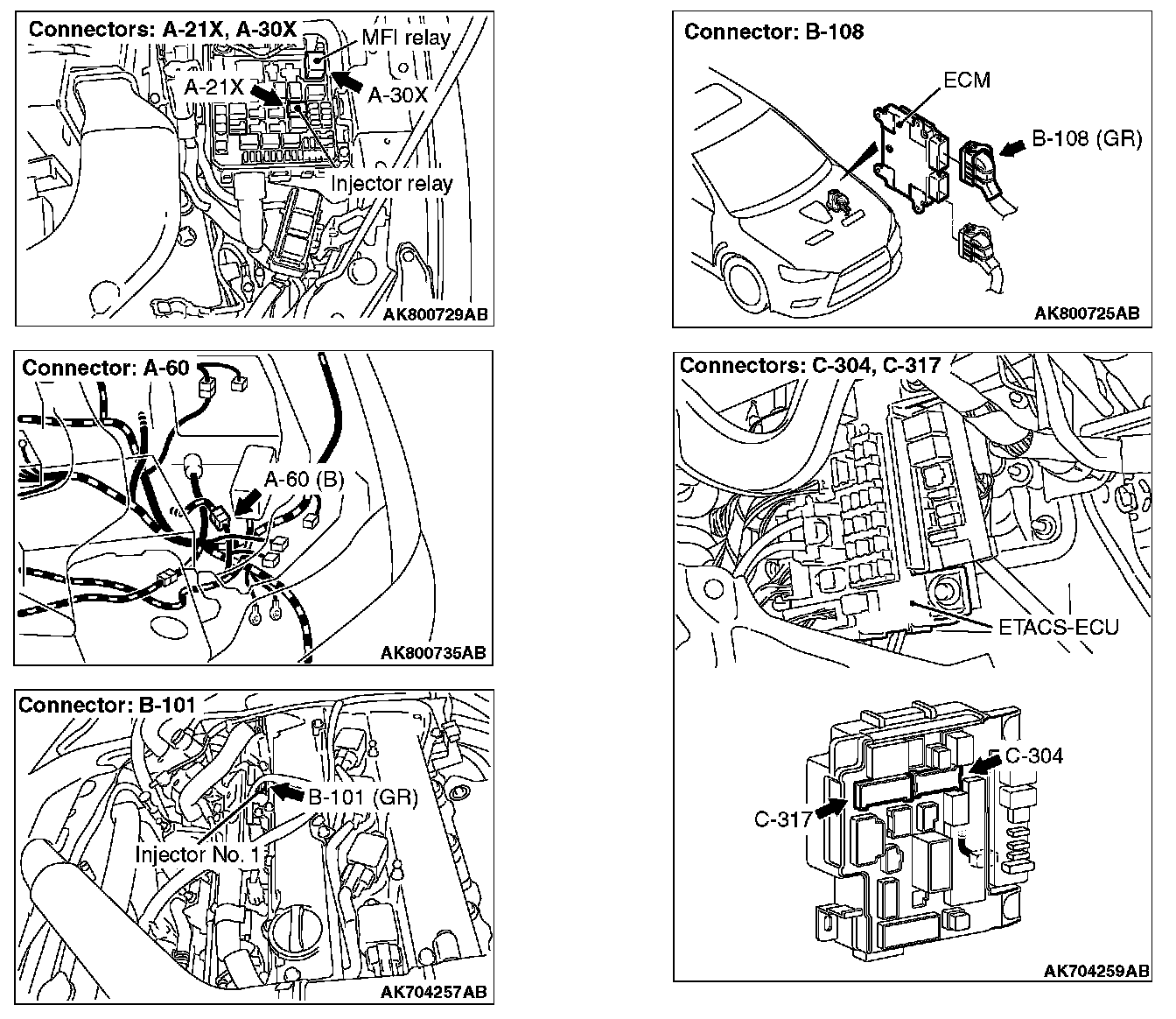 Connectors: A-21X, A-30X
MFI relay
A-21X
A-30X
Injector relay
AK800729AB

Connector: A-60
A-60 (B)
AK800735AB

Connector: B-101
B-101 (GR)
Injector No. 1
AK704257AB

Connector: B-108
ECM
B-108 (GR)
AK800725AB

Connectors: C-304, C-317
ETACS-ECU
C-304
C-317
AK704259AB