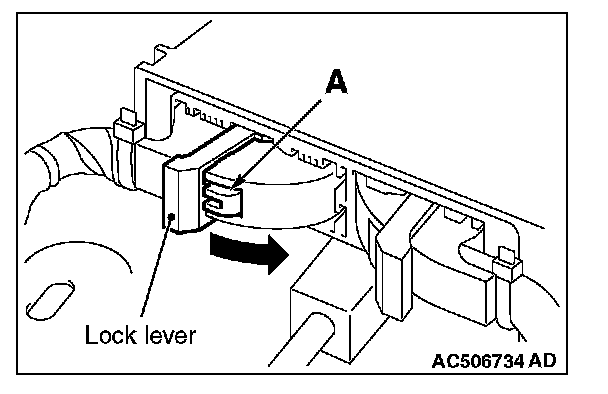 A

Lock lever

AC506734 AD