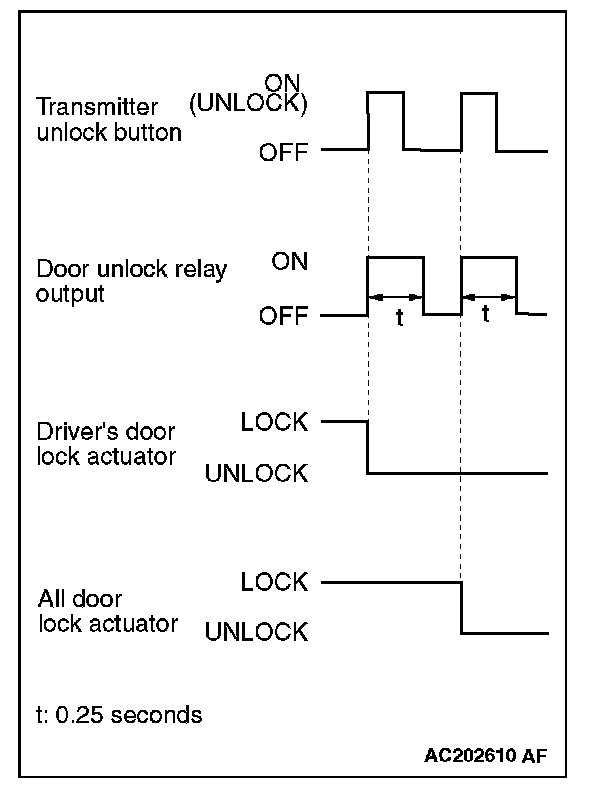 Transmitter unlock button

ON (UNLOCK)

OFF

Door unlock relay output

ON

OFF

t

t

Driver's door lock actuator

LOCK

UNLOCK

All door lock actuator

LOCK

UNLOCK

t: 0.25 seconds

AC202610 AF