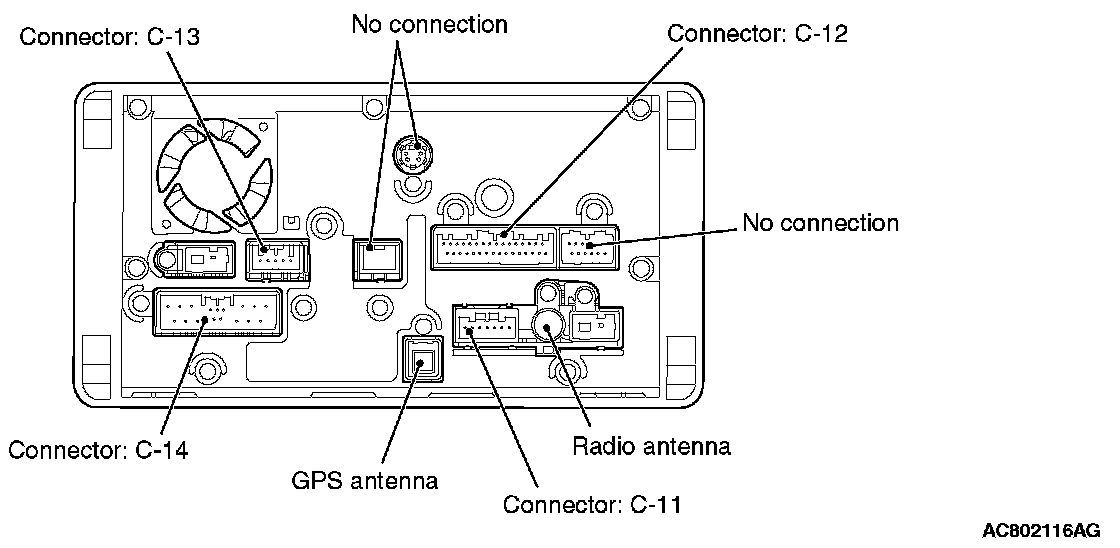 Connector: C-13
No connection
Connector: C-12
No connection
Connector: C-14
GPS antenna
Connector: C-11
Radio antenna
AC802116AG