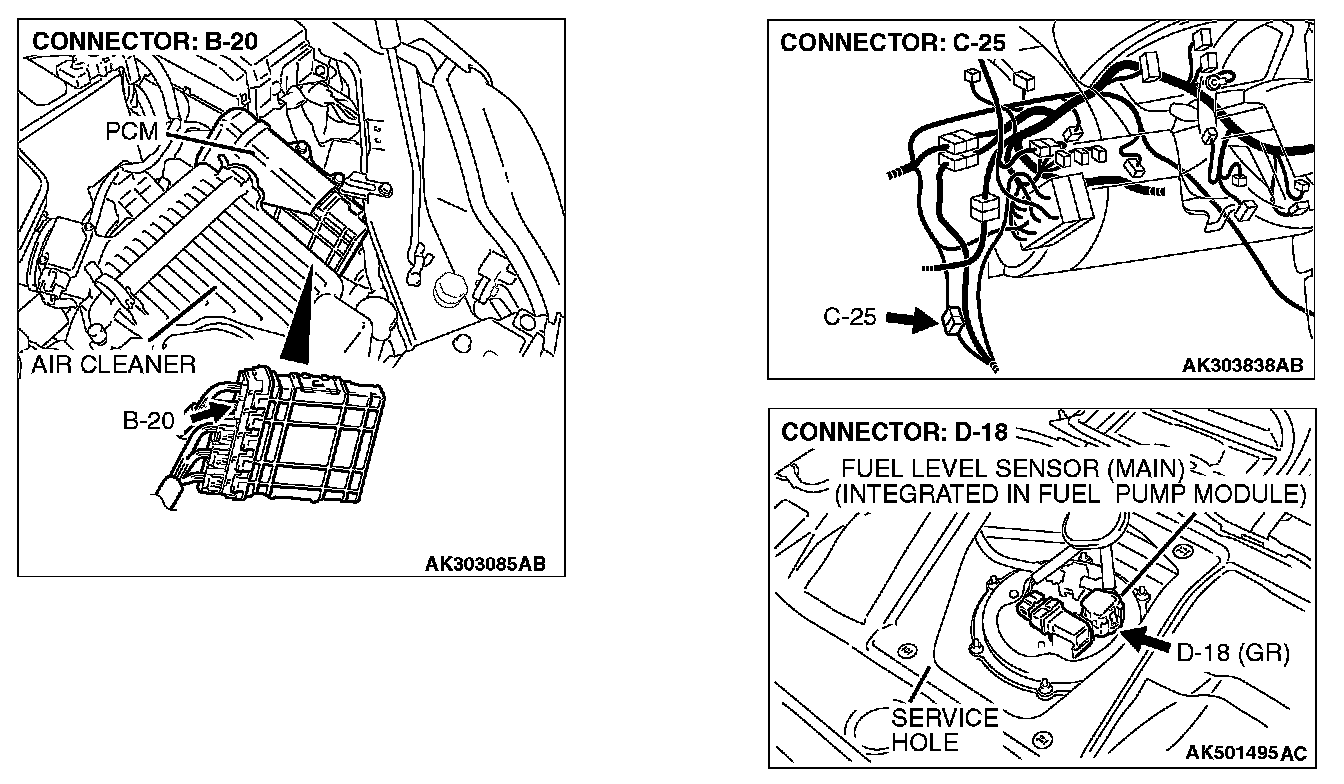 CONNECTOR: B-20

PCM

AIR CLEANER

B-20

AK303085AB

CONNECTOR: C-25

C-25

AK303838AB

CONNECTOR: D-18

FUEL LEVEL SENSOR (MAIN)
(INTEGRATED IN FUEL PUMP MODULE)

D-18 (GR)

SERVICE
HOLE

AK501495AC