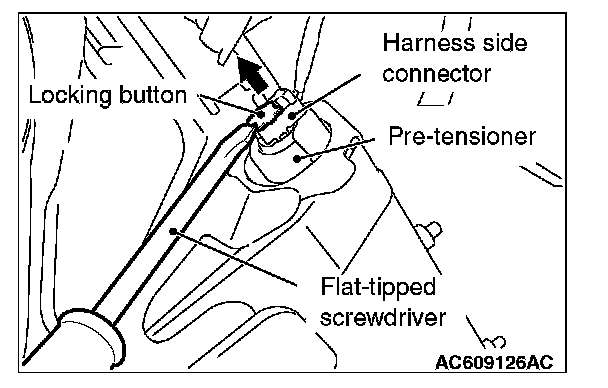 Harness side connector

Locking button

Pre-tensioner

Flat-tipped screwdriver

AC609126AC