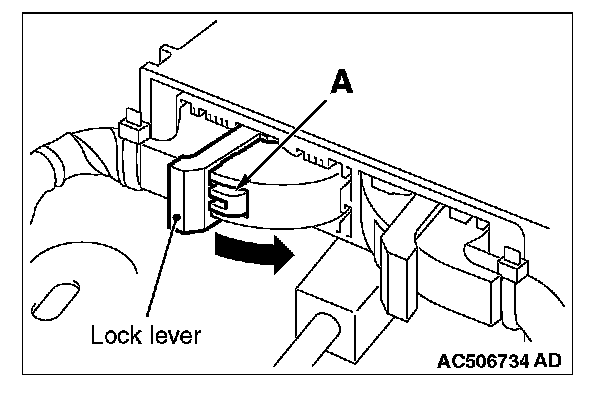 A

Lock lever

AC506734 AD