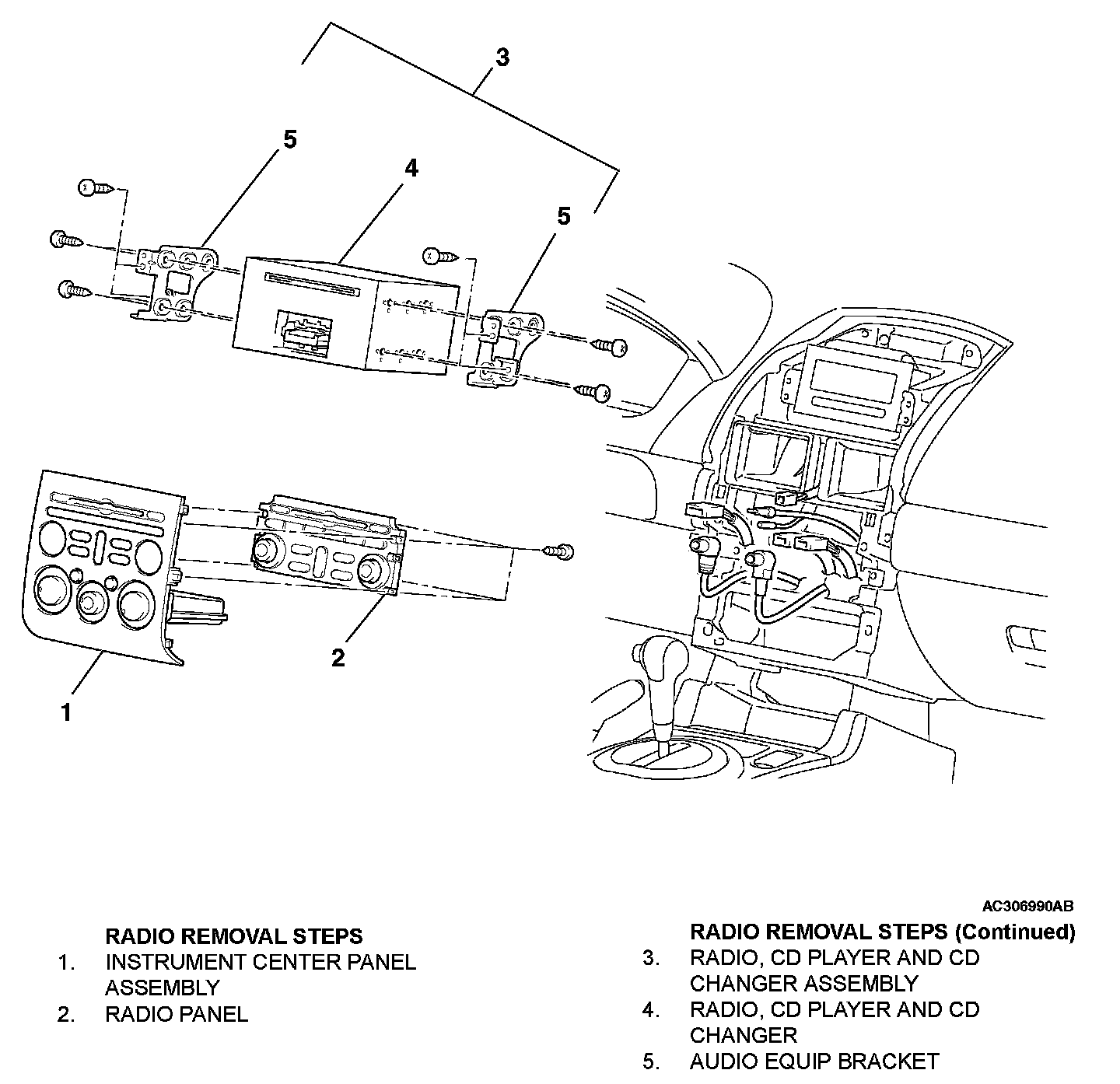 3

5

4

5

2

1

AC306990AB

RADIO REMOVAL STEPS
1. INSTRUMENT CENTER PANEL ASSEMBLY
2. RADIO PANEL

RADIO REMOVAL STEPS (Continued)
3. RADIO, CD PLAYER AND CD CHANGER ASSEMBLY
4. RADIO, CD PLAYER AND CD CHANGER
5. AUDIO EQUIP BRACKET