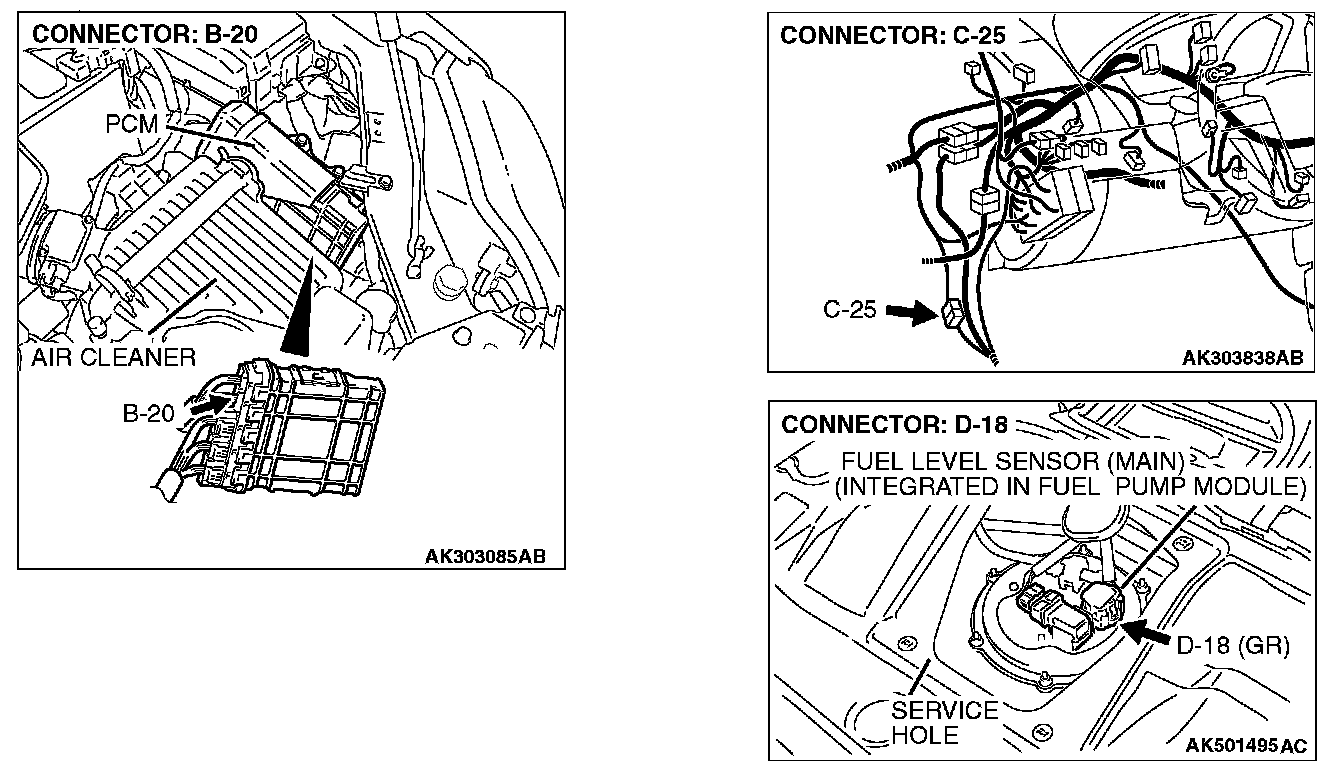 CONNECTOR: B-20

PCM

AIR CLEANER

B-20

AK303085AB

CONNECTOR: C-25

C-25

AK303838AB

CONNECTOR: D-18

FUEL LEVEL SENSOR (MAIN)
(INTEGRATED IN FUEL PUMP MODULE)

D-18 (GR)

SERVICE HOLE

AK501495AC