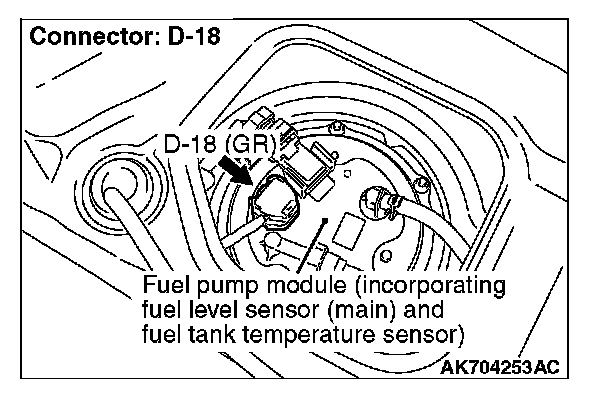 Connector: D-18

D-18 (GR)

Fuel pump module (incorporating fuel level sensor (main) and fuel tank temperature sensor)

AK704253AC