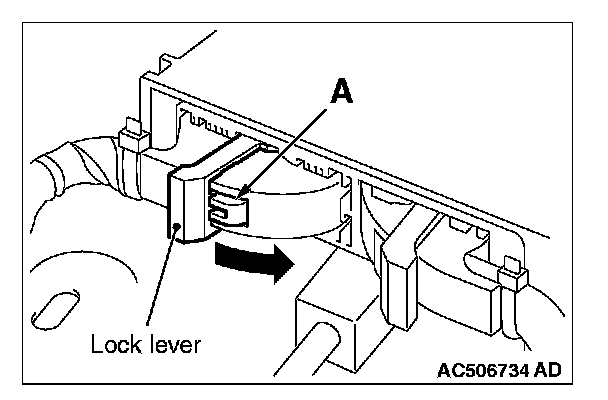 A

Lock lever

AC506734 AD