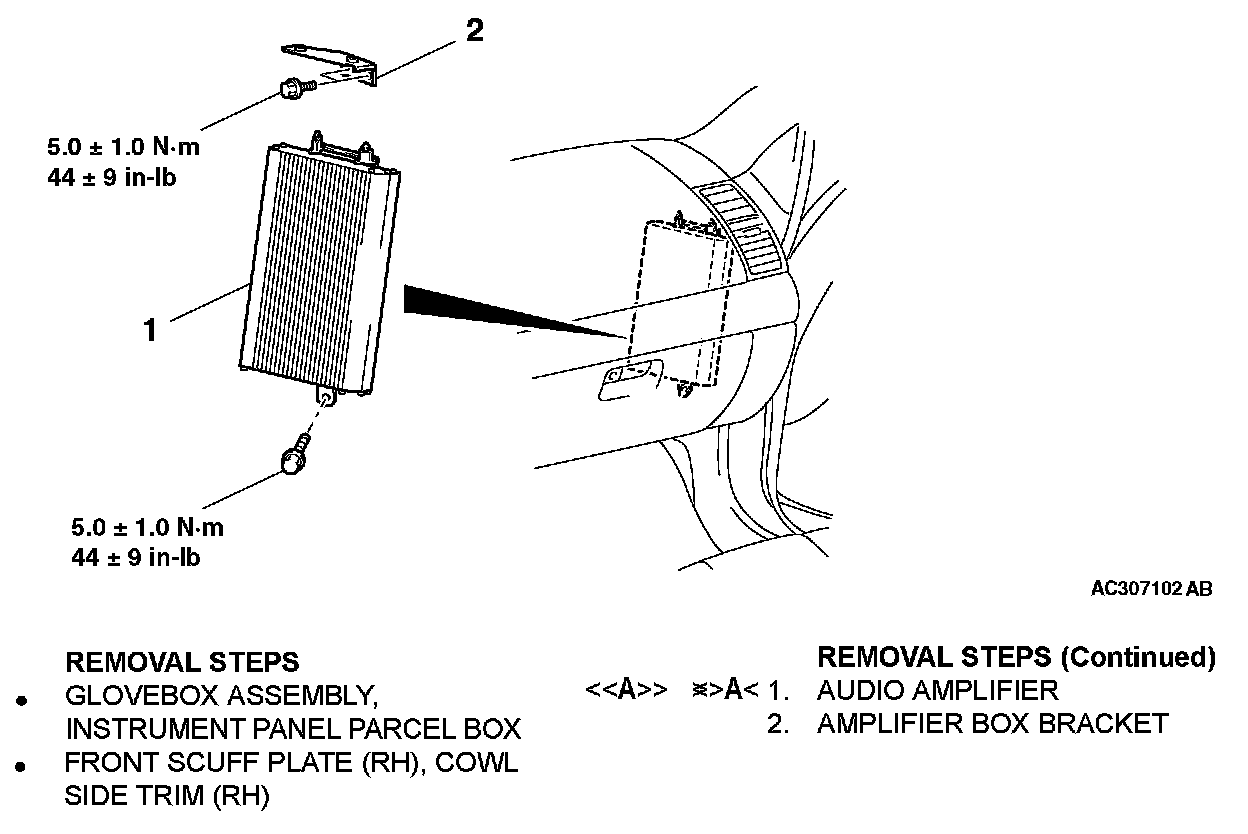 2

5.0 ± 1.0 N·m
44 ± 9 in-lb

1

5.0 ± 1.0 N·m
44 ± 9 in-lb

AC307102 AB

REMOVAL STEPS

• GLOVEBOX ASSEMBLY, INSTRUMENT PANEL PARCEL BOX

• FRONT SCUFF PLATE (RH), COWL SIDE TRIM (RH)

REMOVAL STEPS (Continued)

<<A>> >>A<< 1. AUDIO AMPLIFIER

2. AMPLIFIER BOX BRACKET