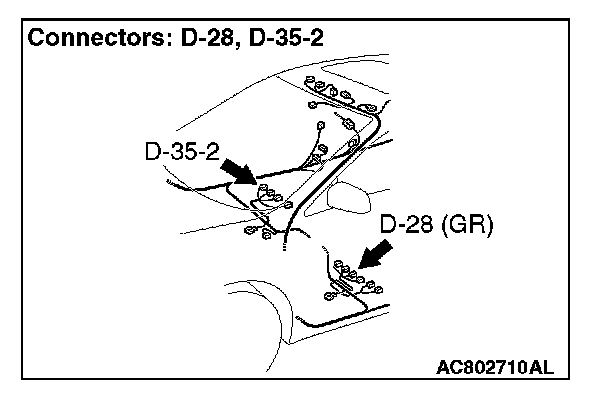 Connectors: D-28, D-35-2

D-35-2

D-28 (GR)

AC802710AL