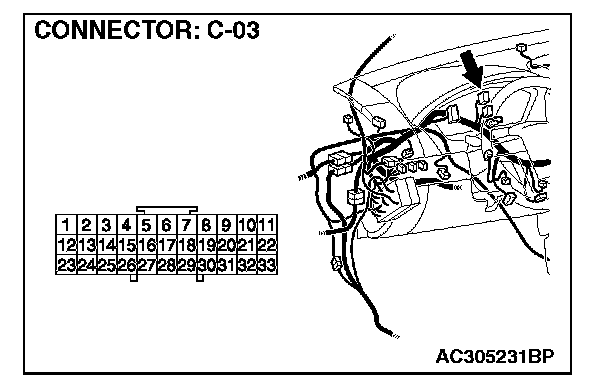 CONNECTOR: C-03

| 1 | 2 | 3 | 4 | 5 | 6 | 7 | 8 | 9 | 10 | 11 |
|---|---|---|---|---|---|---|---|---|---|---|
| 12 | 13 | 14 | 15 | 16 | 17 | 18 | 19 | 20 | 21 | 22 |
| 23 | 24 | 25 | 26 | 27 | 28 | 29 | 30 | 31 | 32 | 33 |

AC305231BP