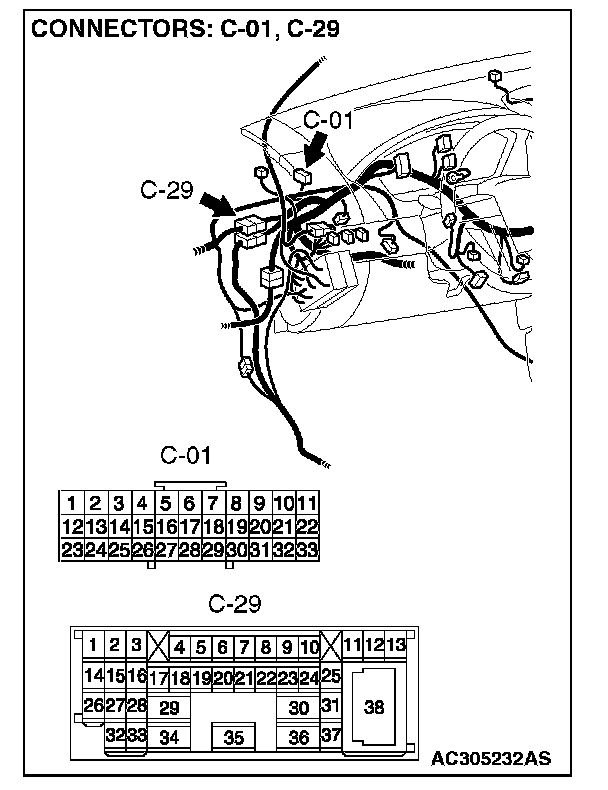 CONNECTORS: C-01, C-29

C-01

C-29

C-01

| 1 | 2 | 3 | 4 | 5 | 6 | 7 | 8 | 9 | 10 | 11 |
|---|---|---|---|---|---|---|---|---|---|---|
| 12 | 13 | 14 | 15 | 16 | 17 | 18 | 19 | 20 | 21 | 22 |
| 23 | 24 | 25 | 26 | 27 | 28 | 29 | 30 | 31 | 32 | 33 |

C-29

1 2 3 4 5 6 7 8 9 10 11 12 13
14 15 16 17 18 19 20 21 22 23 24 25
26 27 28 29 30 31 38
32 33 34 35 36 37

AC305232AS