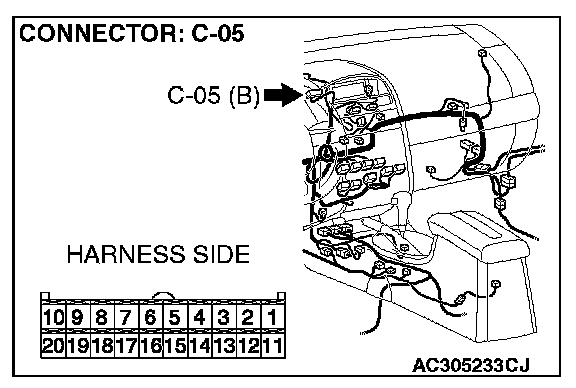 CONNECTOR: C-05

C-05 (B)

HARNESS SIDE

| 10 | 9 | 8 | 7 | 6 | 5 | 4 | 3 | 2 | 1 |
|---|---|---|---|---|---|---|---|---|---|
| 20 | 19 | 18 | 17 | 16 | 15 | 14 | 13 | 12 | 11 |

AC305233CJ