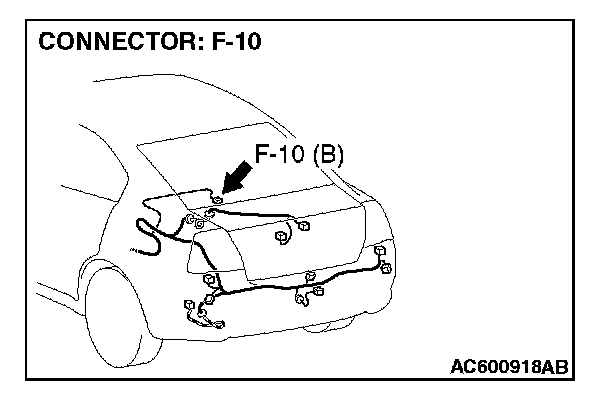 CONNECTOR: F-10

F-10 (B)

AC600918AB