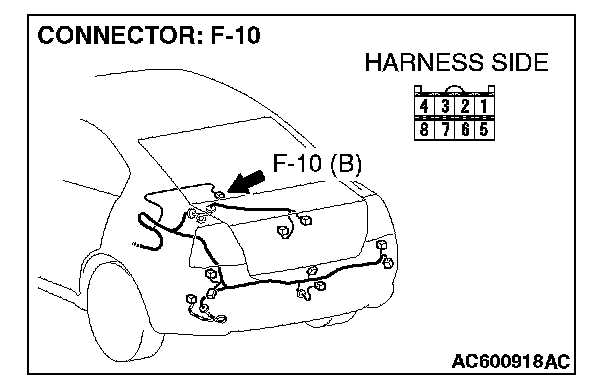 CONNECTOR: F-10

HARNESS SIDE

| 4 | 3 | 2 | 1 |
|---|---|---|---|
| 8 | 7 | 6 | 5 |

F-10 (B)

AC600918AC