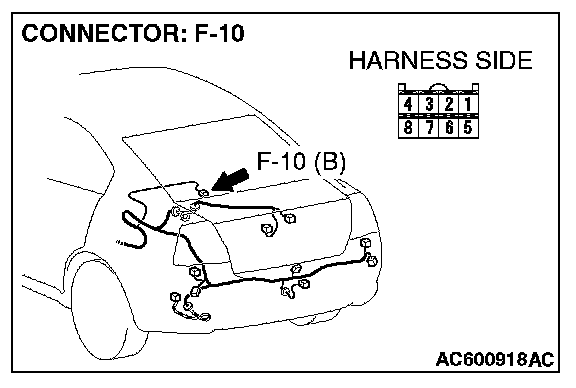 CONNECTOR: F-10

HARNESS SIDE

| 4 | 3 | 2 | 1 |
|---|---|---|---|
| 8 | 7 | 6 | 5 |

F-10 (B)

AC600918AC