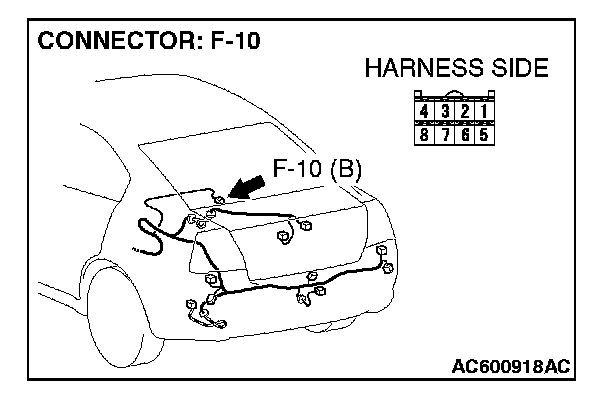 CONNECTOR: F-10

HARNESS SIDE

| 4 | 3 | 2 | 1 |
|---|---|---|---|
| 8 | 7 | 6 | 5 |

F-10 (B)

AC600918AC